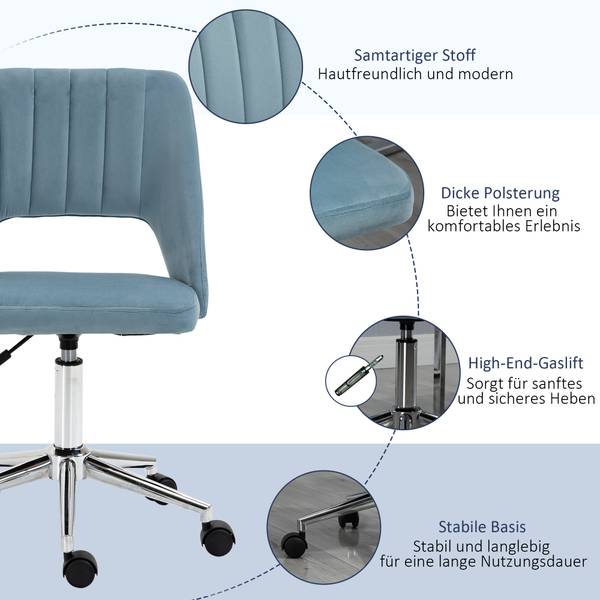 Samtartiger Stoff
Hautfreundlich und modern

Dicke Polsterung
Bietet Ihnen ein komfortables Erlebnis

High-End-Gaslift
Sorgt für sanftes und sicheres Heben

Stabile Basis
Stabil und langlebig für eine lange Nutzungsdauer