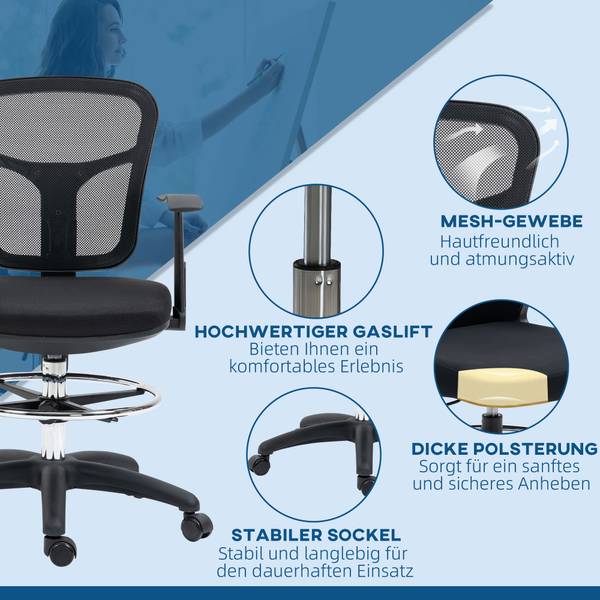 MESH-GEWEBE
Hautfreundlich und atmungsaktiv

HOCHWERTIGER GASLIFT
Bieten Ihnen ein komfortables Erlebnis

DICKE POLSTERUNG
Sorgt für ein sanftes und sicheres Anheben

STABILER SOCKEL
Stabil und langlebig für den dauerhaften Einsatz