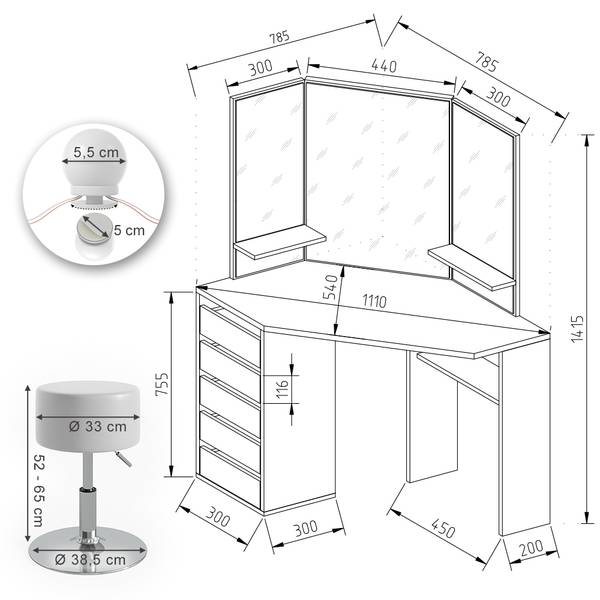 785
785
300
440
300
5,5 cm
5 cm
540
1110
1415
755
116
Ø 33 cm
52 - 65 cm
Ø 38,5 cm
300
300
450
200