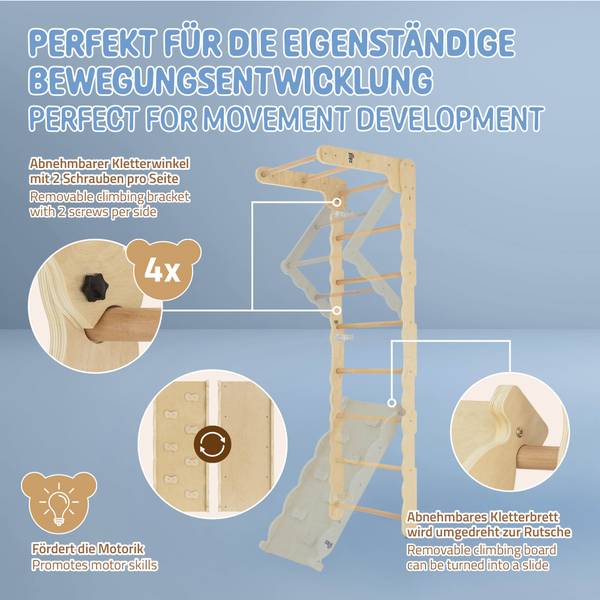 PERFEKT FÜR DIE EIGENSTÄNDIGE BEWEGUNGSENTWICKLUNG
PERFECT FOR MOVEMENT DEVELOPMENT

Abnehmbarer Kletterwinkel mit 2 Schrauben pro Seite
Removable climbing bracket with 2 screws per side

4x

Fördert die Motorik
Promotes motor skills

Abnehmbares Kletterbrett wird umgedreht zur Rutsche
Removable climbing board can be turned into a slide