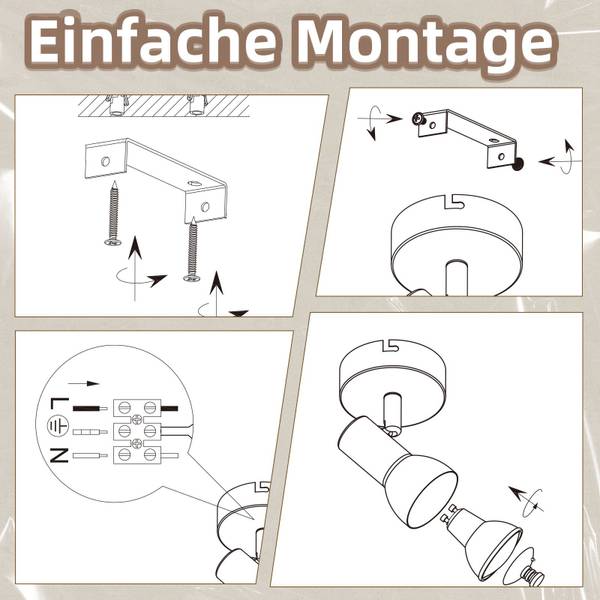 Einfache Montage

L

N