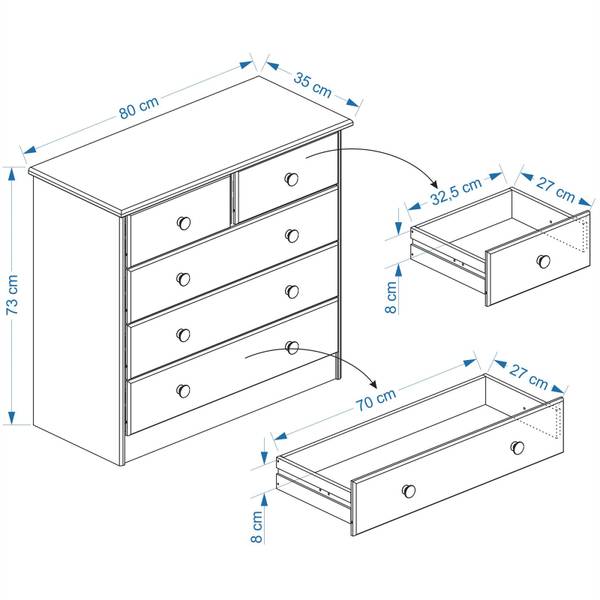 80 cm
35 cm
73 cm
32,5 cm
27 cm
8 cm
70 cm
27 cm
8 cm