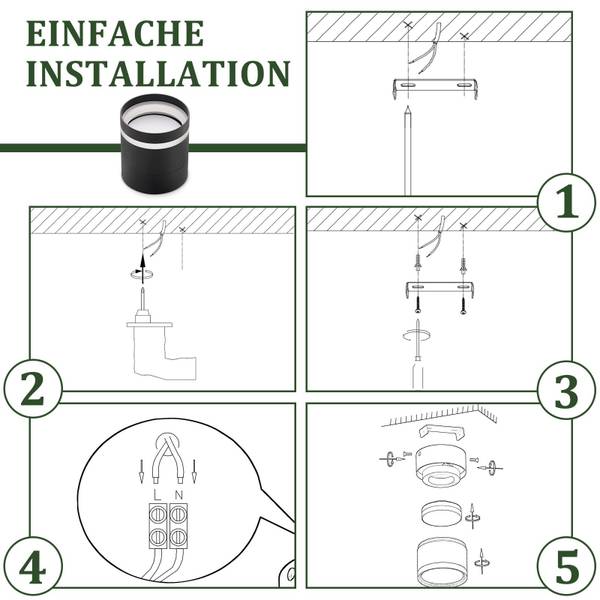 EINFACHE INSTALLATION

1

2

3

L N

4

5