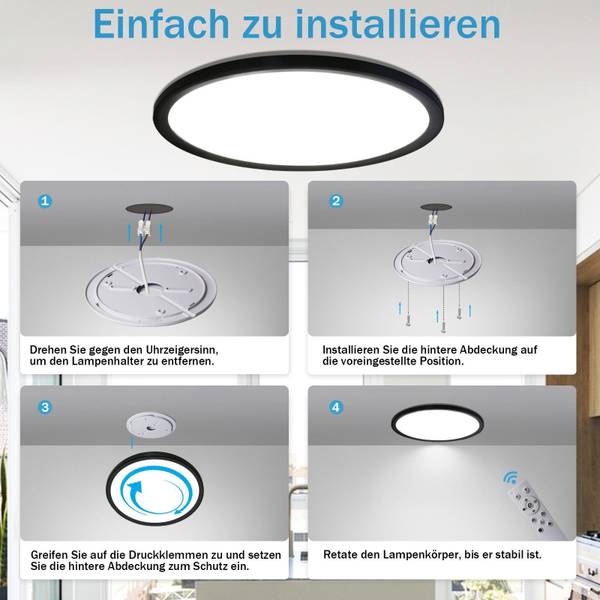 Einfach zu installieren

1

Drehen Sie gegen den Uhrzeigersinn, um den Lampenhalter zu entfernen.

2

Installieren Sie die hintere Abdeckung auf die voreingestellte Position.

3

Greifen Sie auf die Druckklemmen zu und setzen Sie die hintere Abdeckung zum Schutz ein.

4

Retate den Lampenkörper, bis er stabil ist.