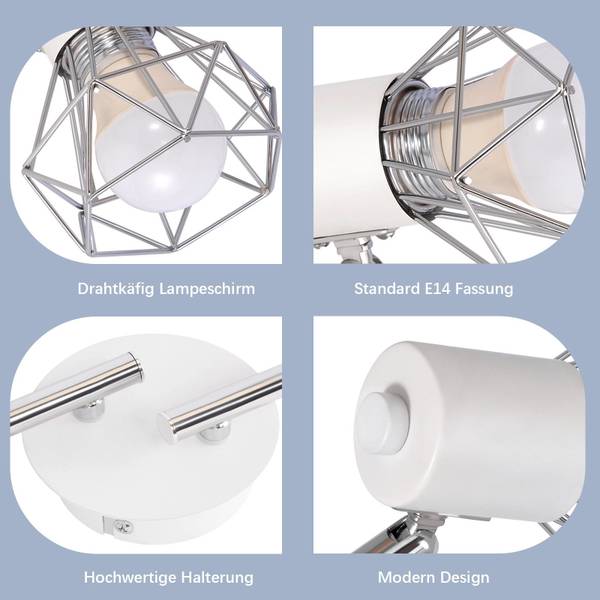 Drahtkäfig Lampeschirm

Standard E14 Fassung

Hochwertige Halterung

Modern Design