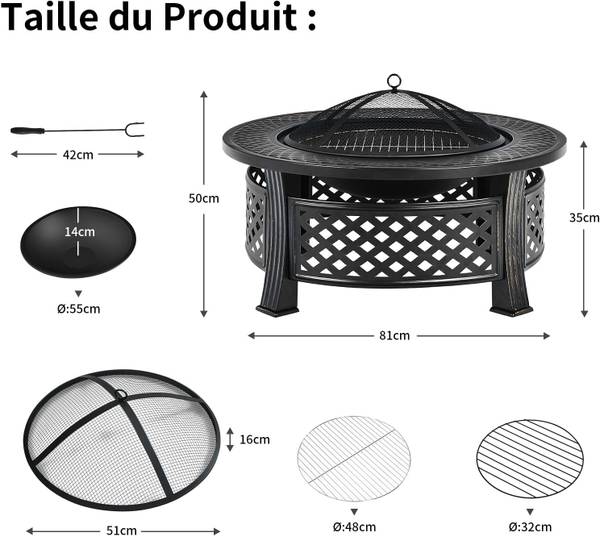 Taille du Produit :

42cm

14cm

Ø:55cm

50cm

35cm

81cm

16cm

51cm

Ø:48cm

Ø:32cm