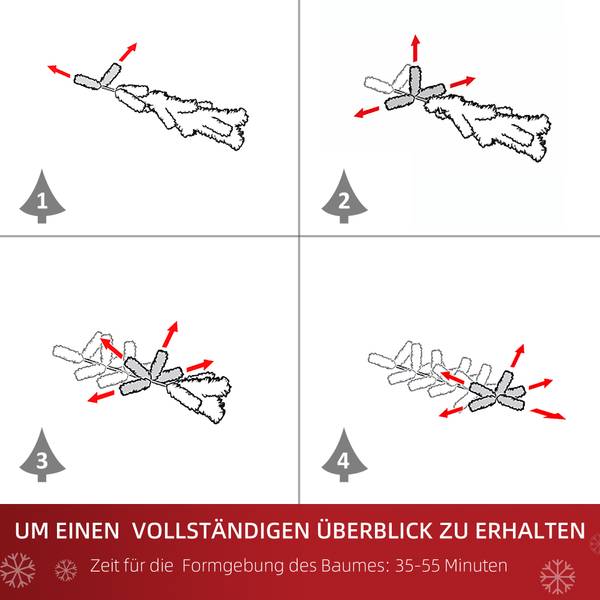 1

2

3

4

UM EINEN VOLLSTÄNDIGEN ÜBERBLICK ZU ERHALTEN

Zeit für die Formgebung des Baumes: 35-55 Minuten