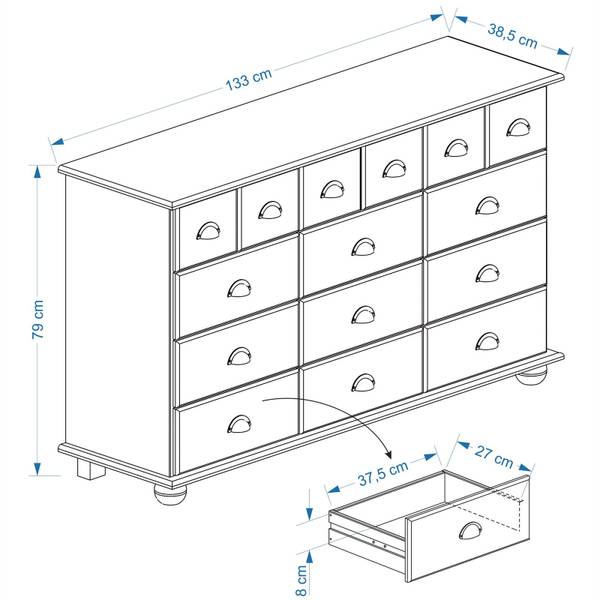 133 cm
38,5 cm
79 cm
37,5 cm
27 cm
8 cm