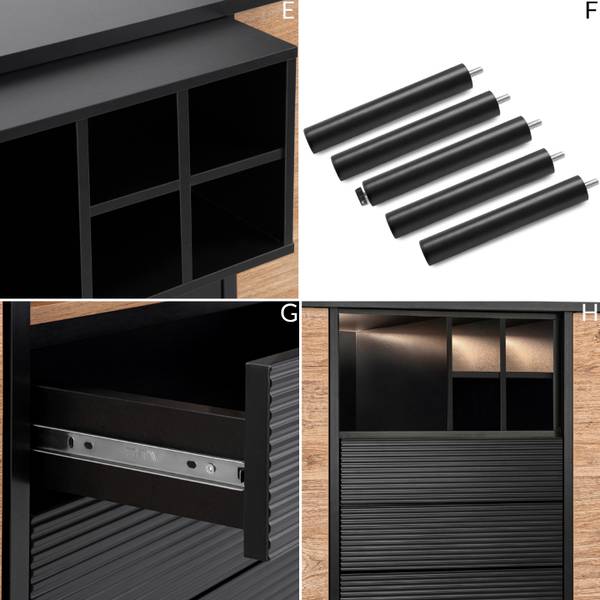 E

F

G

H