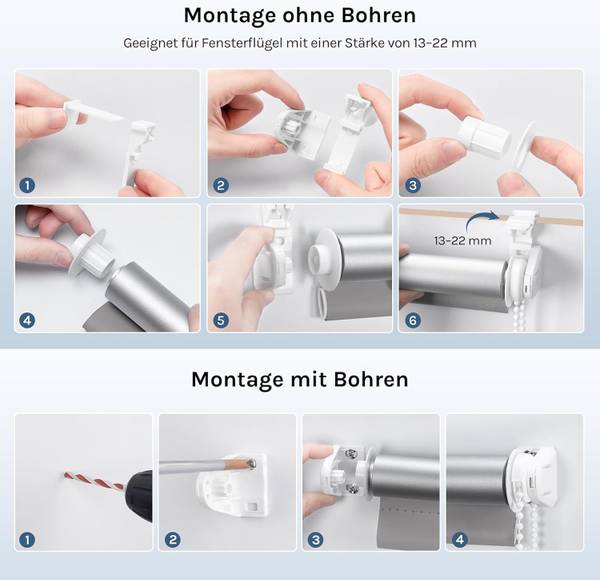 Montage ohne Bohren

Geeignet für Fensterflügel mit einer Stärke von 13–22 mm

1

2

3

4

5

13–22 mm

6

Montage mit Bohren

1

2

3

4