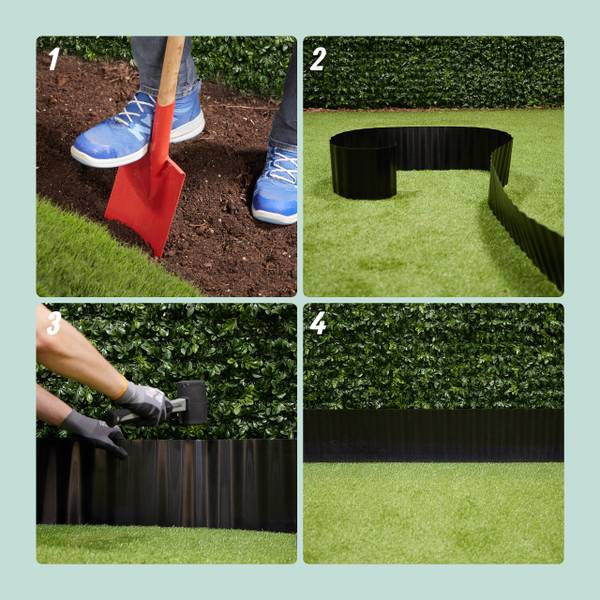 1
2
3
4