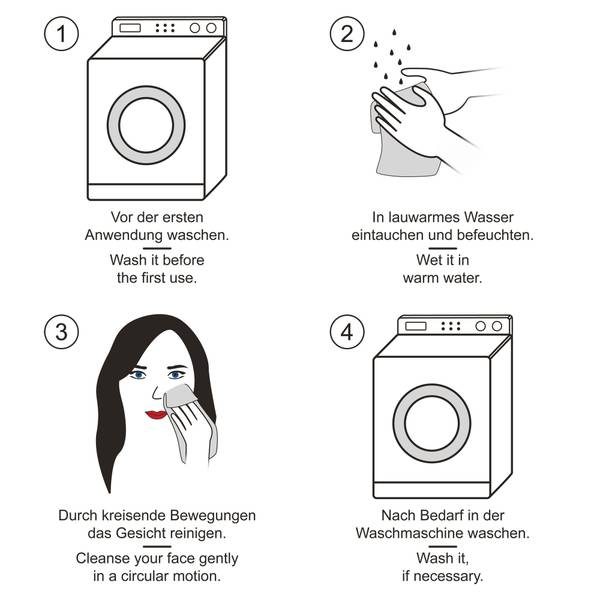 1

Vor der ersten Anwendung waschen.

Wash it before the first use.

2

In lauwarmes Wasser eintauchen und befeuchten.

Wet it in warm water.

3

Durch kreisende Bewegungen das Gesicht reinigen.

Cleanse your face gently in a circular motion.

4

Nach Bedarf in der Waschmaschine waschen.

Wash it, if necessary.