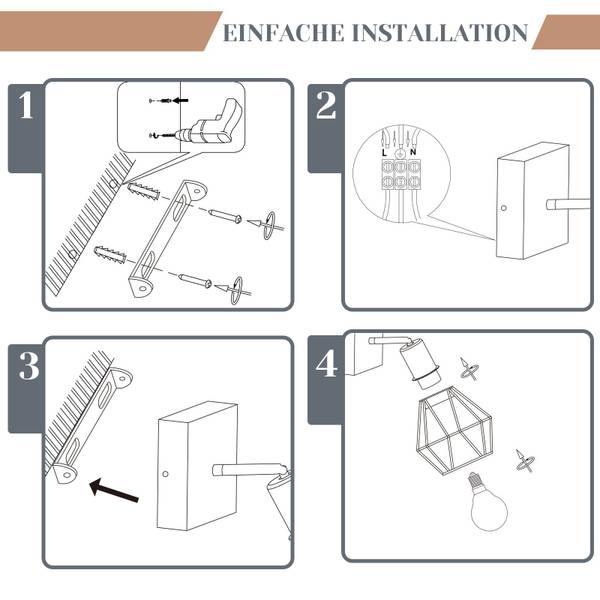 EINFACHE INSTALLATION

1

2

L N

3

4