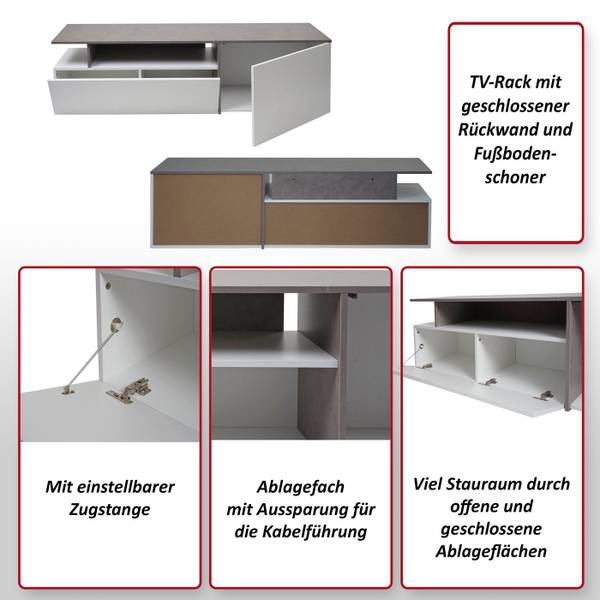 TV-Rack mit geschlossener Rückwand und Fußbodenschoner

Mit einstellbarer Zugstange

Ablagefach mit Aussparung für die Kabelführung

Viel Stauraum durch offene und geschlossene Ablageflächen