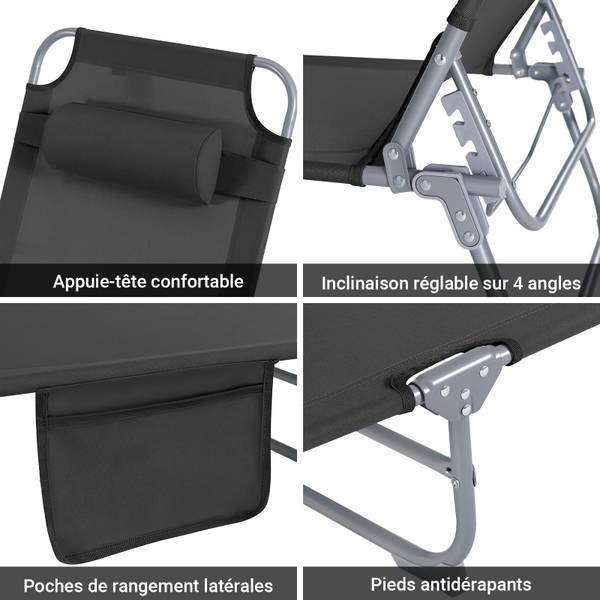 Appuie-tête confortable

Inclinaison réglable sur 4 angles

Poches de rangement latérales

Pieds antidérapants