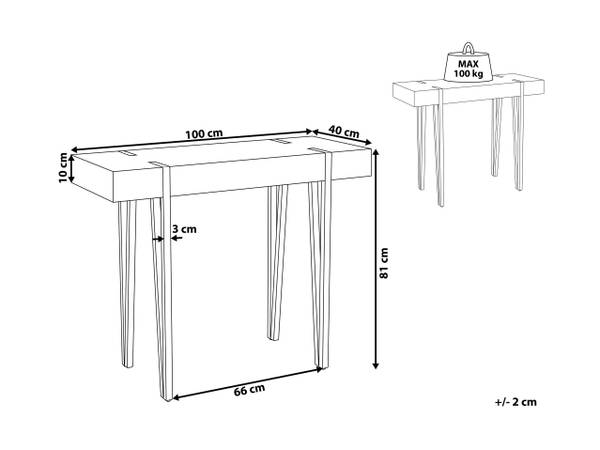 MAX
100 kg

100 cm
40 cm
10 cm
3 cm
81 cm
66 cm

+/- 2 cm