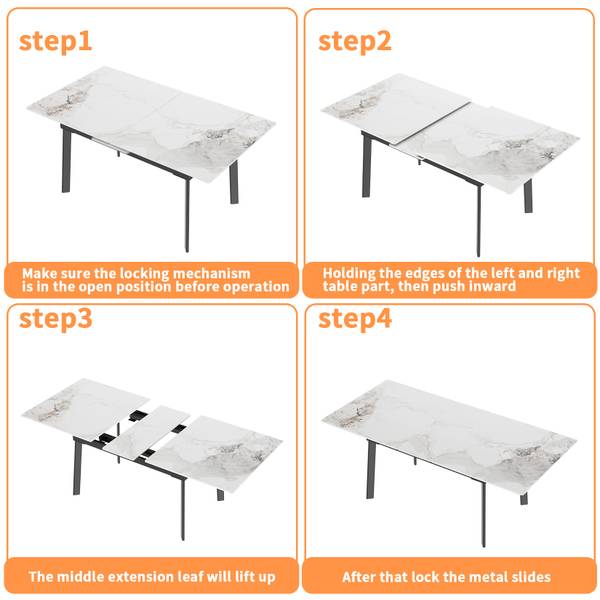 step1

Make sure the locking mechanism is in the open position before operation

step2

Holding the edges of the left and right table part, then push inward

step3

The middle extension leaf will lift up

step4

After that lock the metal slides