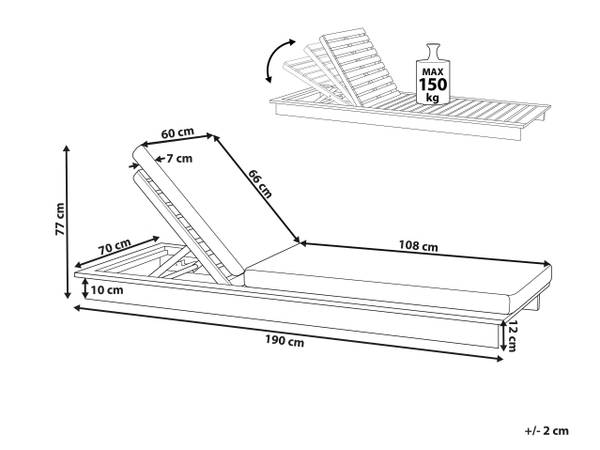 MAX
150
kg

60 cm
7 cm
66 cm
77 cm
70 cm
108 cm
10 cm
12 cm
190 cm

+/- 2 cm