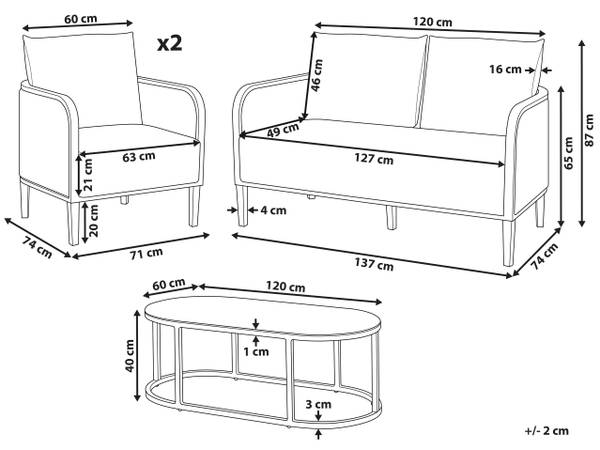 60 cm
x2
63 cm
21 cm
20 cm
74 cm
71 cm

120 cm
46 cm
16 cm
49 cm
127 cm
65 cm
87 cm
4 cm
137 cm
74 cm

60 cm
120 cm
40 cm
1 cm
3 cm

+/- 2 cm