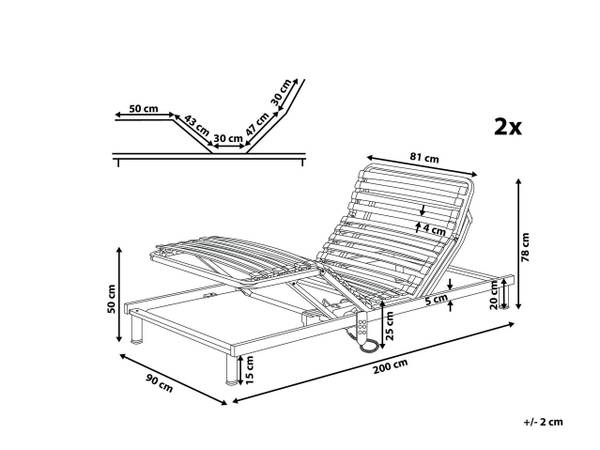 50 cm
43 cm
30 cm
47 cm
30 cm

2x

81 cm
4 cm
78 cm
50 cm
5 cm
20 cm
25 cm
15 cm
90 cm
200 cm

+/- 2 cm