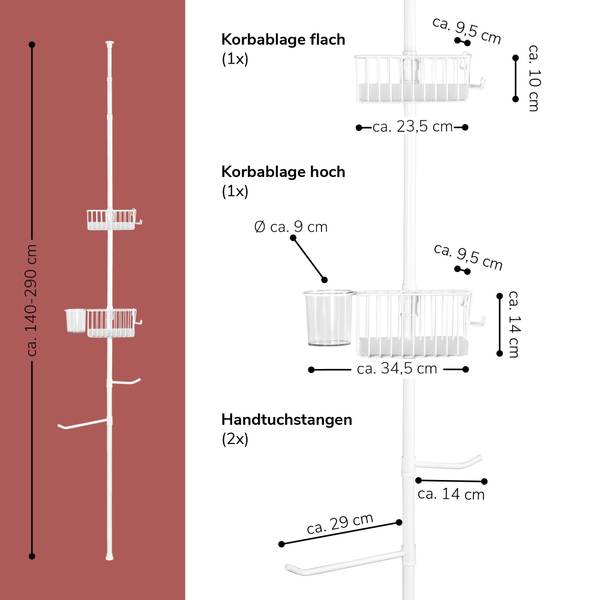 ca. 140-290 cm

Korbablage flach
(1x)

ca. 9,5 cm
ca. 10 cm
ca. 23,5 cm

Korbablage hoch
(1x)

Ø ca. 9 cm
ca. 9,5 cm
ca. 14 cm
ca. 34,5 cm

Handtuchstangen
(2x)

ca. 14 cm
ca. 29 cm