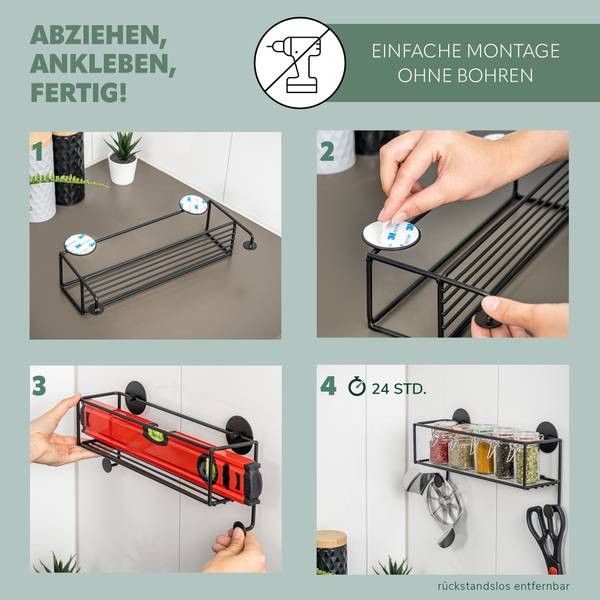 ABZIEHEN,
ANKLEBEN,
FERTIG!

EINFACHE MONTAGE
OHNE BOHREN

1

2

3

4 24 STD.

rückstandslos entfernbar