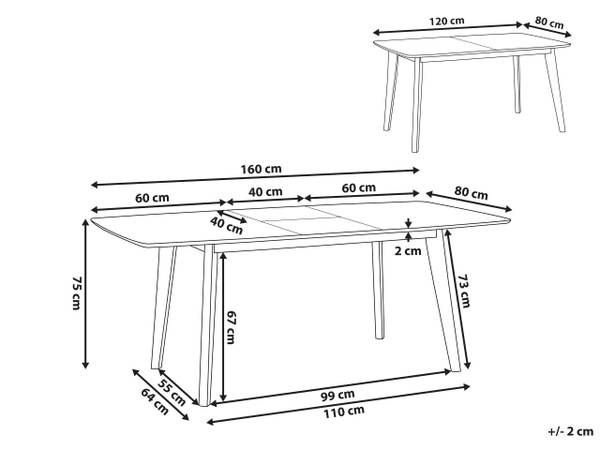 120 cm
80 cm
160 cm
60 cm
40 cm
60 cm
80 cm
40 cm
2 cm
75 cm
67 cm
73 cm
55 cm
64 cm
99 cm
110 cm
+/- 2 cm