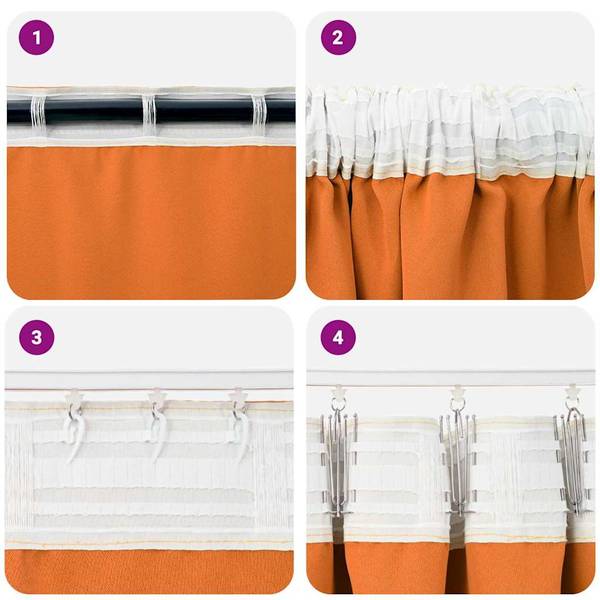 1

2

3

4