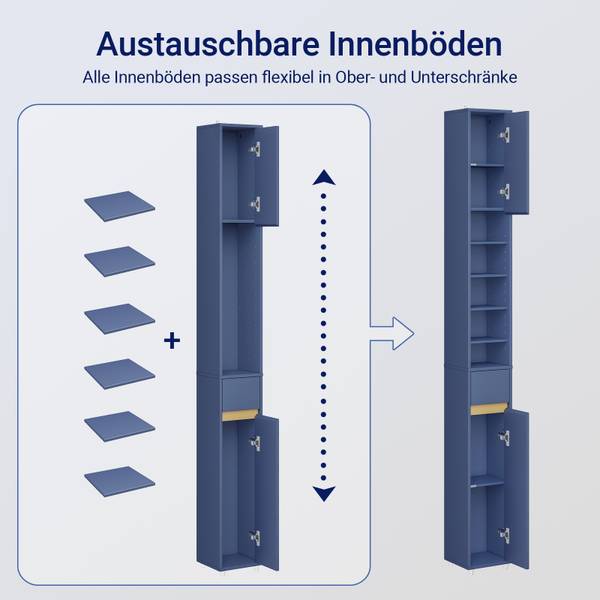 Austauschbare Innenböden

Alle Innenböden passen flexibel in Ober- und Unterschränke

+