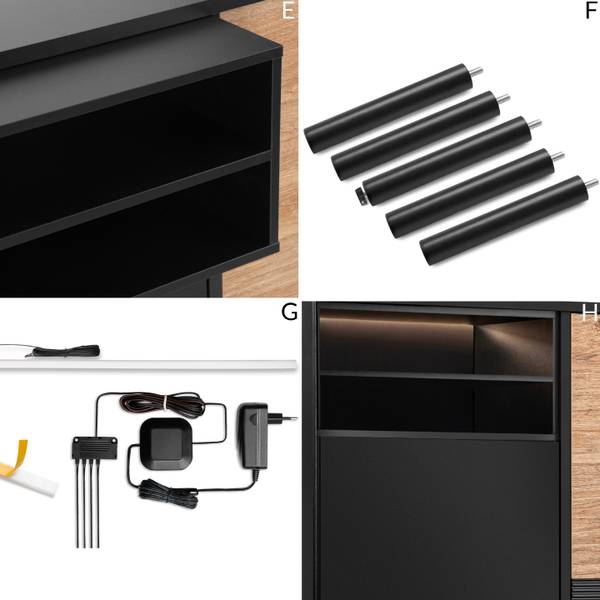 E
F
G
H