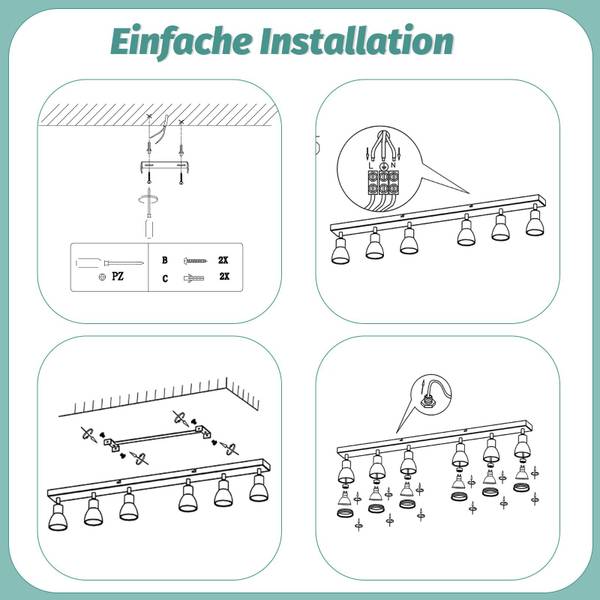 Einfache Installation

PZ

B 2X
C 2X

L N