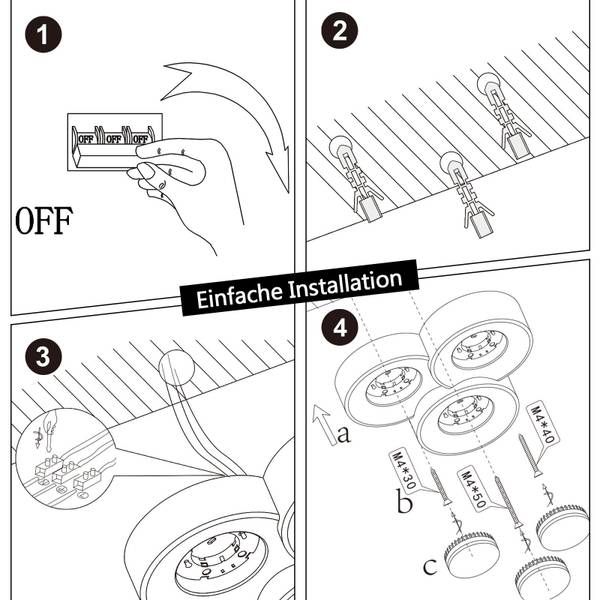 1

OFF OFF OFF

OFF

2

Einfache Installation

3

4

a

M4*40

M4*30

M4*50

b

c