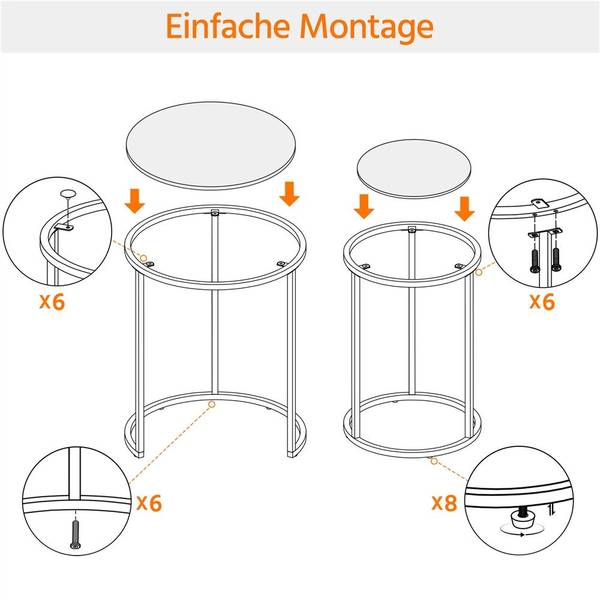 Einfache Montage

x6

x6

x6

x8