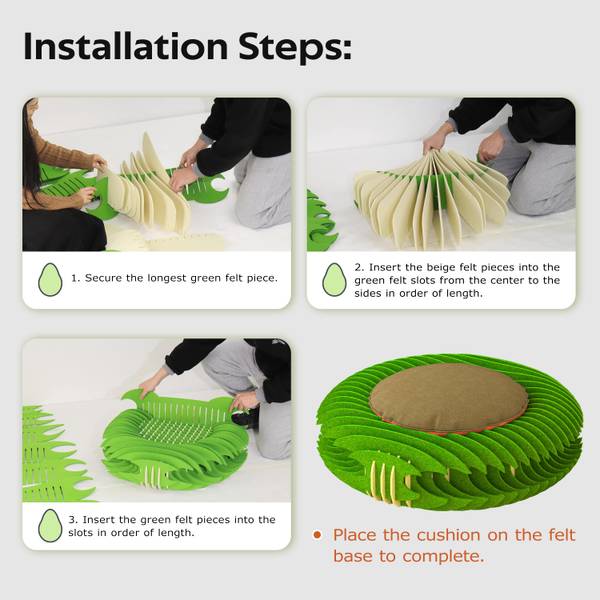 Installation Steps:

1. Secure the longest green felt piece.

2. Insert the beige felt pieces into the green felt slots from the center to the sides in order of length.

3. Insert the green felt pieces into the slots in order of length.

• Place the cushion on the felt base to complete.