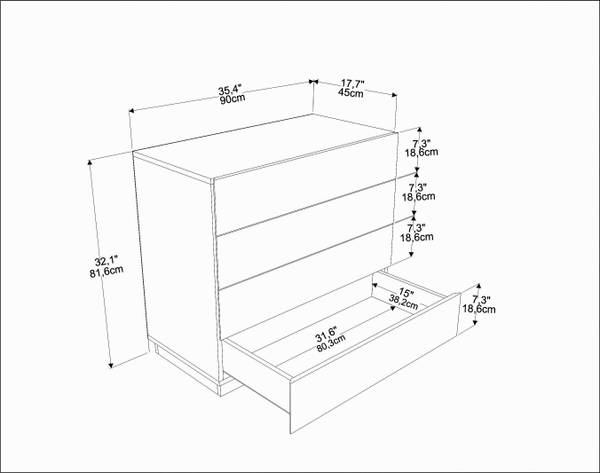 35,4"
90cm

17,7"
45cm

7,3"
18,6cm

7,3"
18,6cm

7,3"
18,6cm

32,1"
81,6cm

15"
38,2cm

7,3"
18,6cm

31,6"
80,3cm