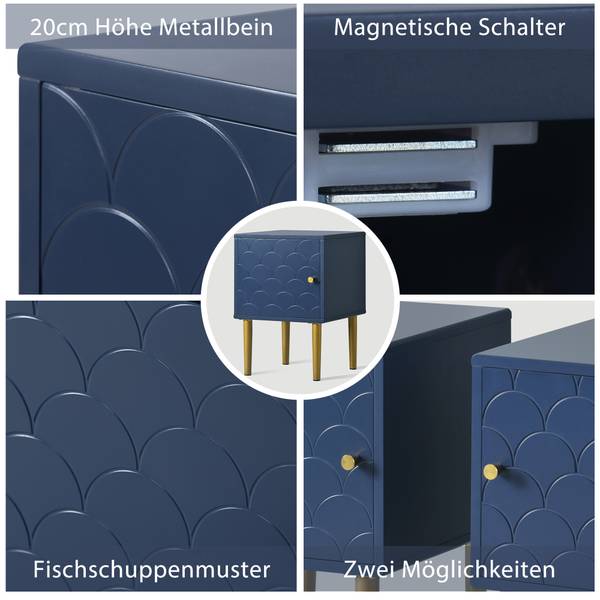 20cm Höhe Metallbein

Magnetische Schalter

Fischschuppenmuster

Zwei Möglichkeiten