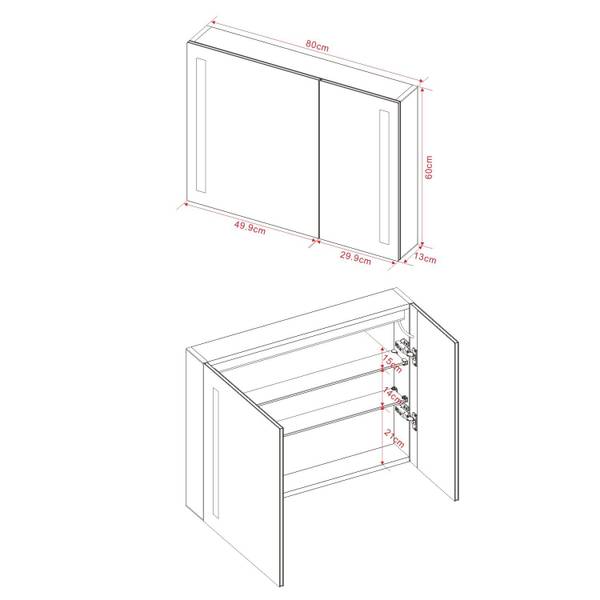 80cm

60cm

49.9cm

29.9cm

13cm

15cm

14cm

21cm