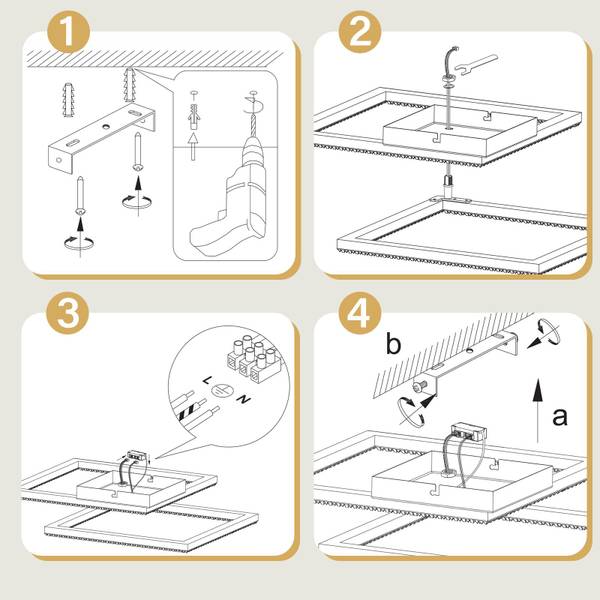 1

2

3

L
N

4

b

a