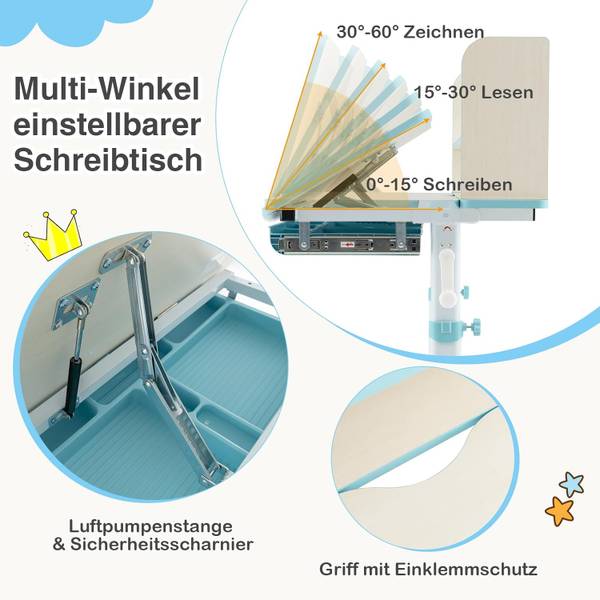 Multi-Winkel einstellbarer Schreibtisch

30°-60° Zeichnen

15°-30° Lesen

0°-15° Schreiben

Luftpumpenstange & Sicherheitsscharnier

Griff mit Einklemmschutz