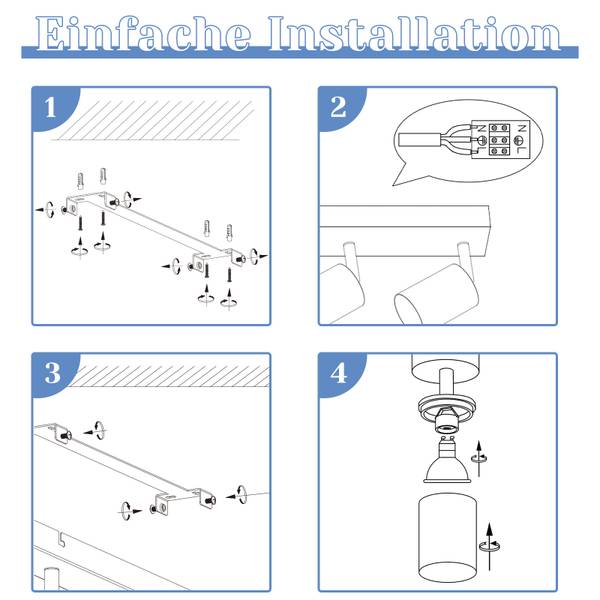 Einfache Installation

1

2

N
L
N
L

3

4