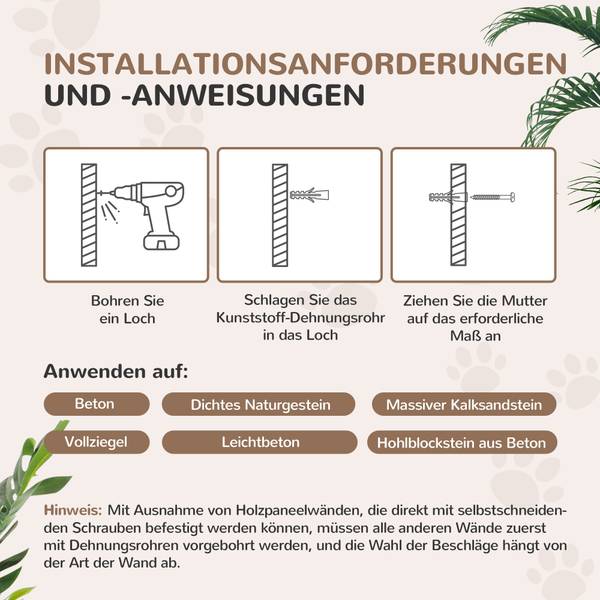 INSTALLATIONSANFORDERUNGEN UND -ANWEISUNGEN

Bohren Sie ein Loch

Schlagen Sie das Kunststoff-Dehnungsrohr in das Loch

Ziehen Sie die Mutter auf das erforderliche Maß an

Anwenden auf:

Beton

Dichtes Naturgestein

Massiver Kalksandstein

Vollziegel

Leichtbeton

Hohlblockstein aus Beton

Hinweis: Mit Ausnahme von Holzpaneelwänden, die direkt mit selbstschneidenden Schrauben befestigt werden können, müssen alle anderen Wände zuerst mit Dehnungsrohren vorgebohrt werden, und die Wahl der Beschläge hängt von der Art der Wand ab.