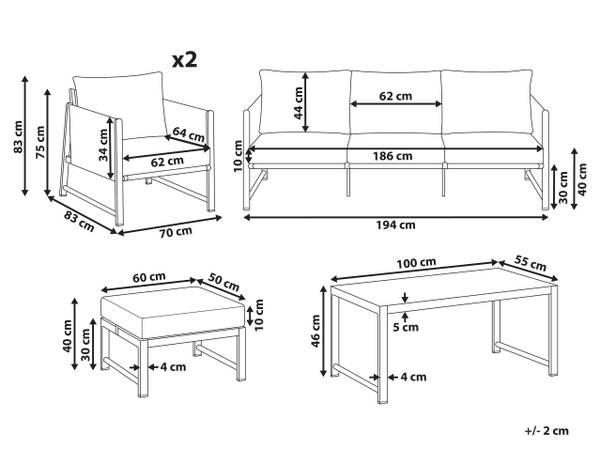 x2
83 cm
75 cm
34 cm
64 cm
62 cm
83 cm
70 cm
44 cm
62 cm
10 cm
186 cm
30 cm
40 cm
194 cm
60 cm
50 cm
40 cm
30 cm
10 cm
4 cm
100 cm
55 cm
46 cm
5 cm
4 cm
+/- 2 cm