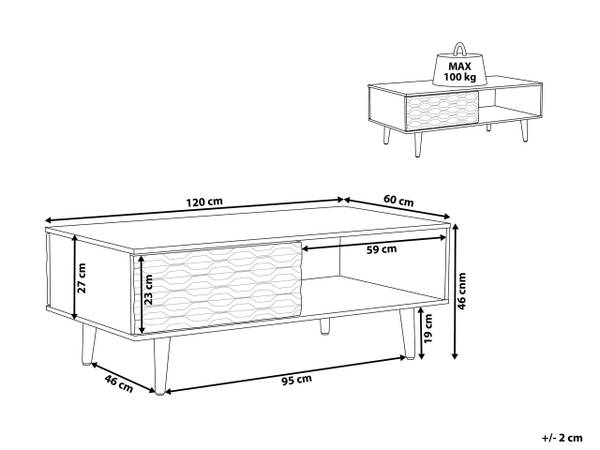 MAX
100 kg

120 cm
60 cm
59 cm
27 cm
23 cm
46 cnm
19 cm
46 cm
95 cm

+/- 2 cm