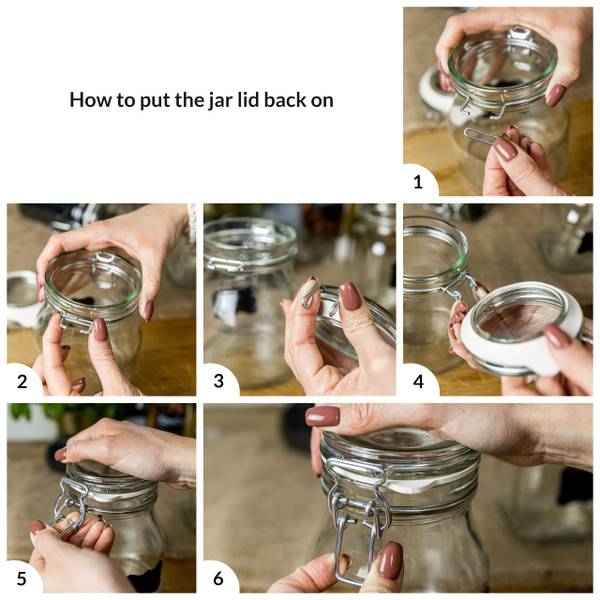 How to put the jar lid back on

1

2

3

4

5

6