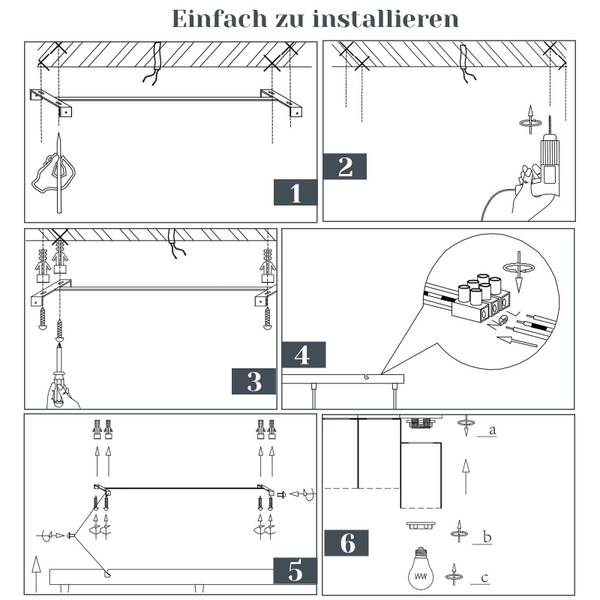 Einfach zu installieren

1

2

3

4

5

6

a

b

c