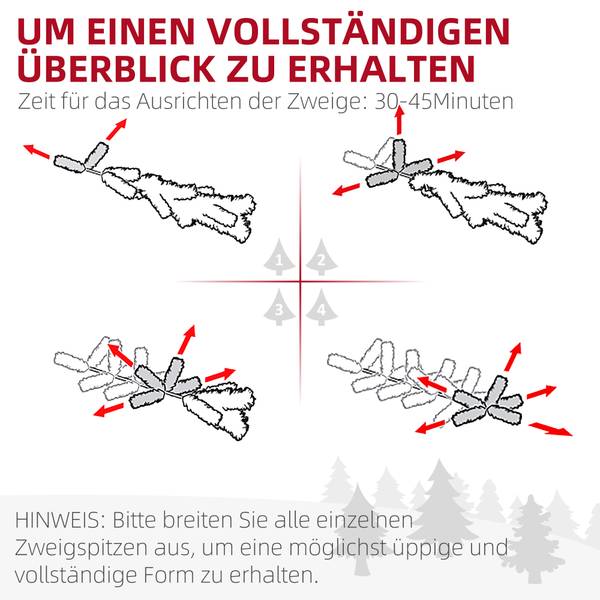 UM EINEN VOLLSTÄNDIGEN ÜBERBLICK ZU ERHALTEN

Zeit für das Ausrichten der Zweige: 30-45Minuten

1 2 3 4

HINWEIS: Bitte breiten Sie alle einzelnen Zweigspitzen aus, um eine möglichst üppige und vollständige Form zu erhalten.