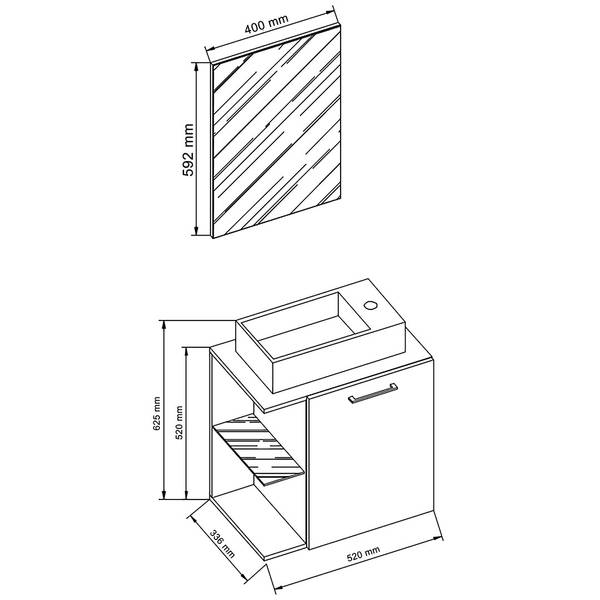 400 mm

592 mm

625 mm

520 mm

336 mm

520 mm