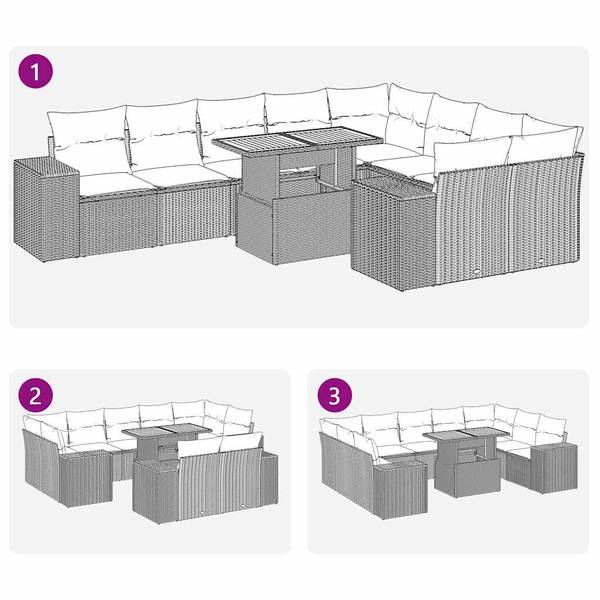 1

2

3