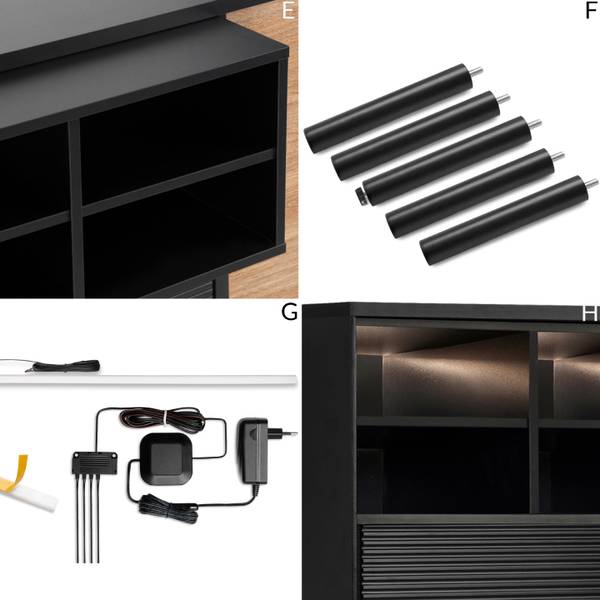 E
F
G
H