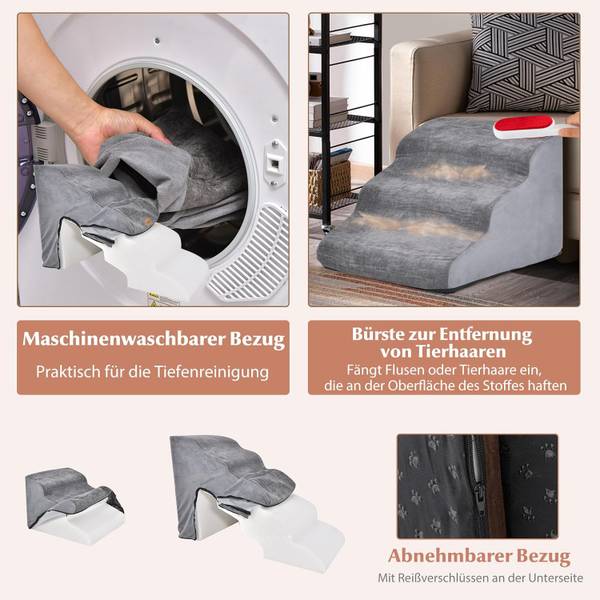 Maschinenwaschbarer Bezug
Praktisch für die Tiefenreinigung

Bürste zur Entfernung von Tierhaaren
Fängt Flusen oder Tierhaare ein, die an der Oberfläche des Stoffes haften

Abnehmbarer Bezug
Mit Reißverschlüssen an der Unterseite